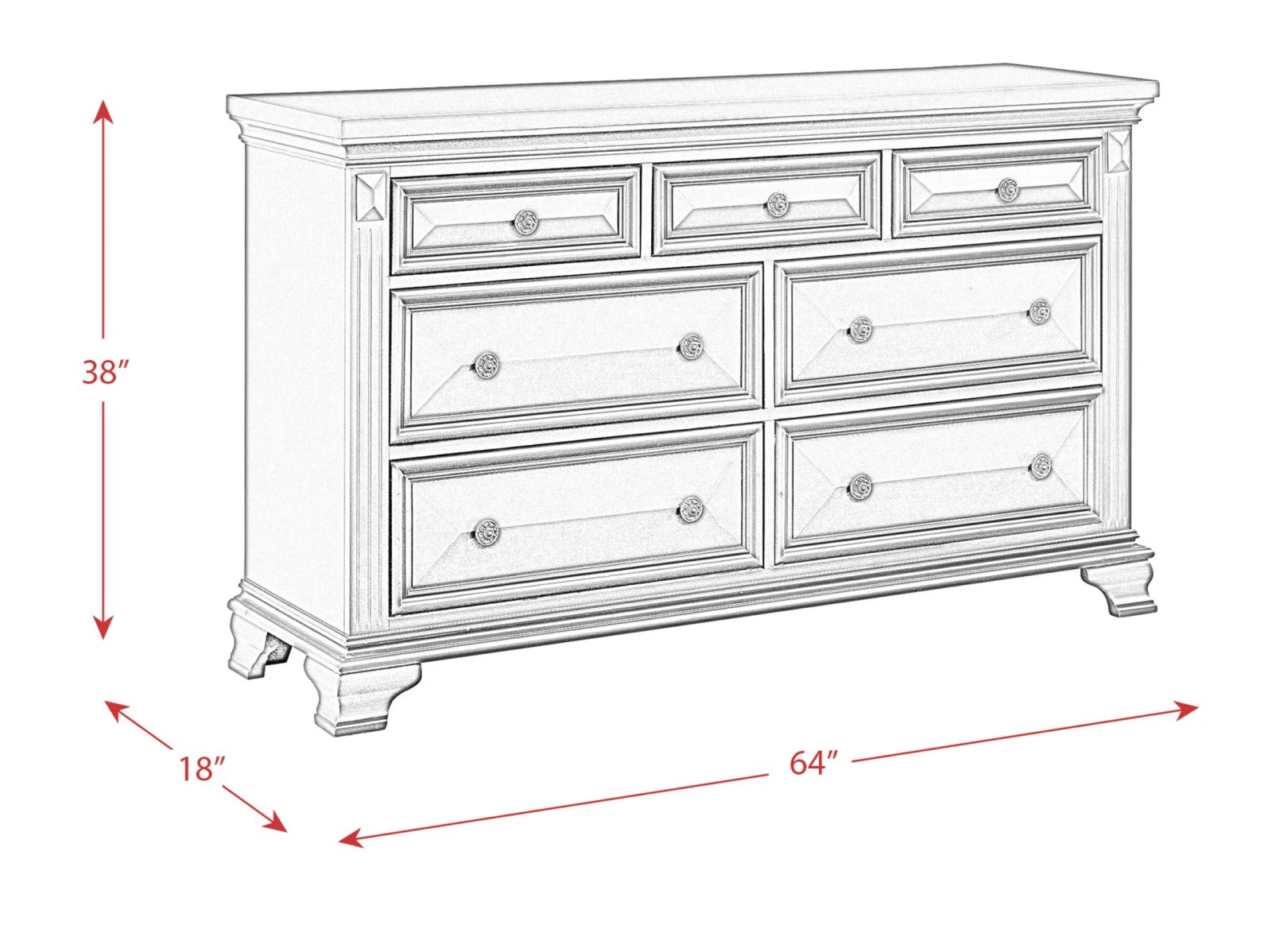 38″

18″

64″