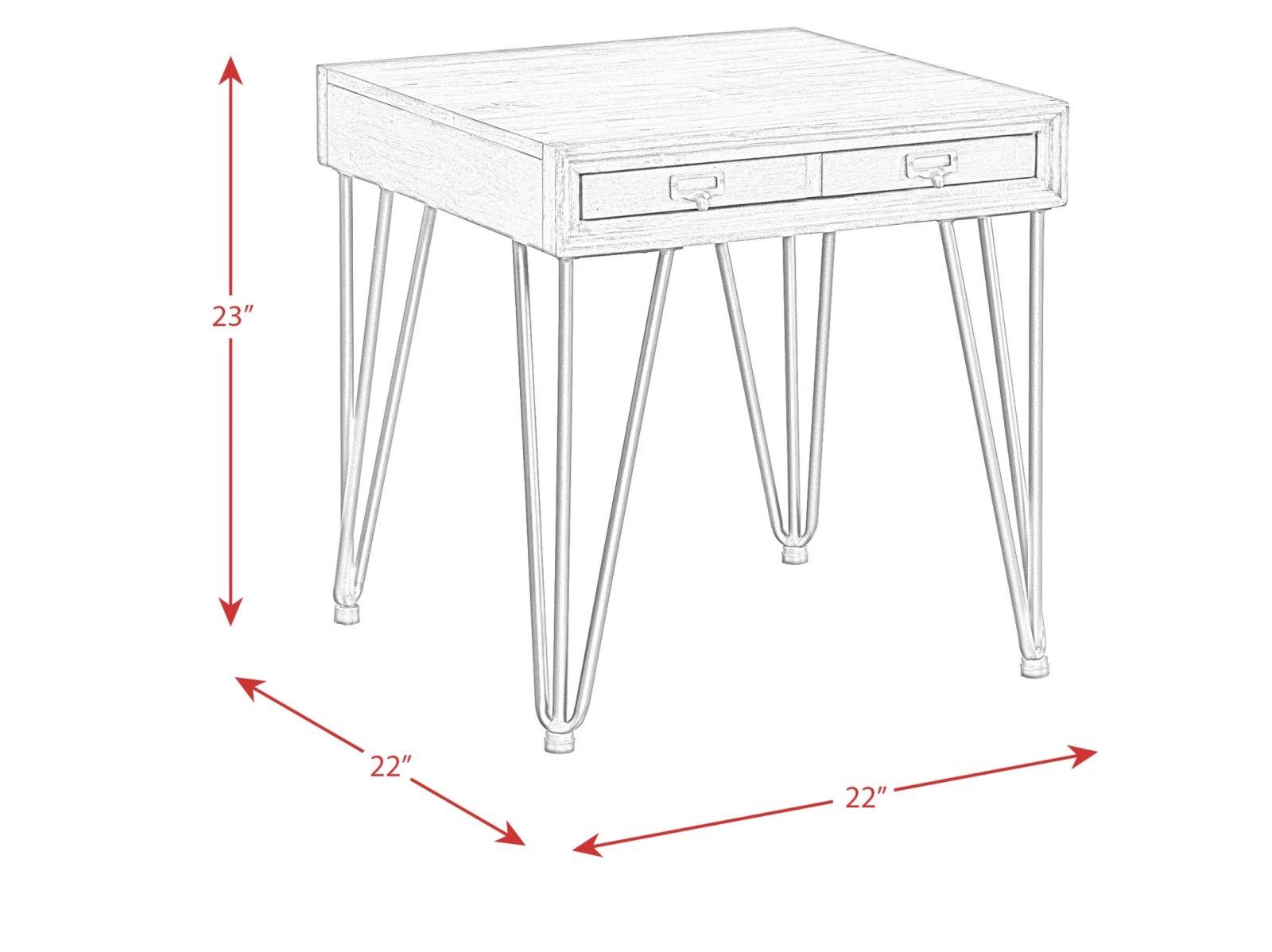 23″

22″

22″