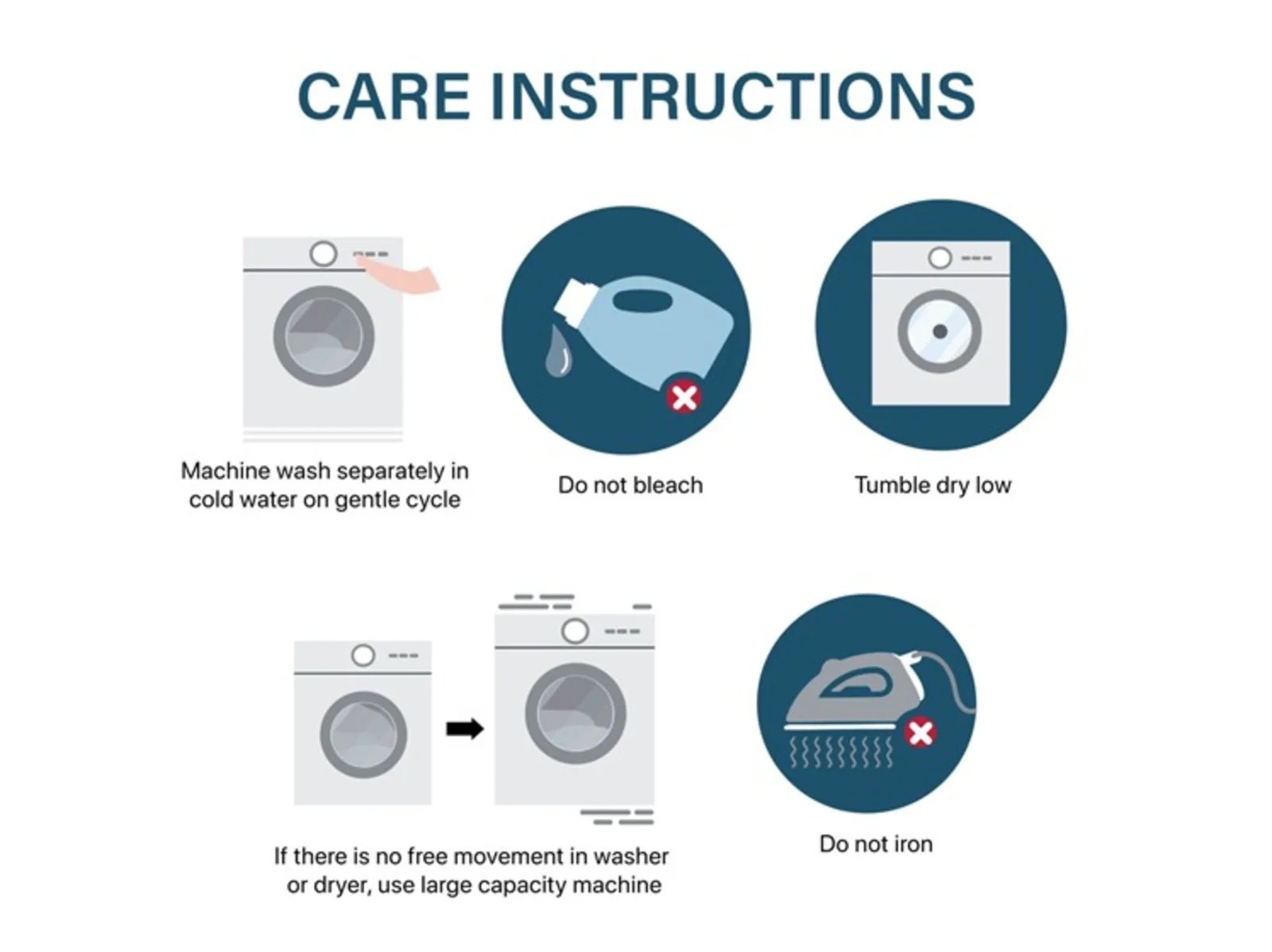 CARE INSTRUCTIONS

Machine wash separately in cold water on gentle cycle

Do not bleach

Tumble dry low

If there is no free movement in washer or dryer, use large capacity machine

Do not iron